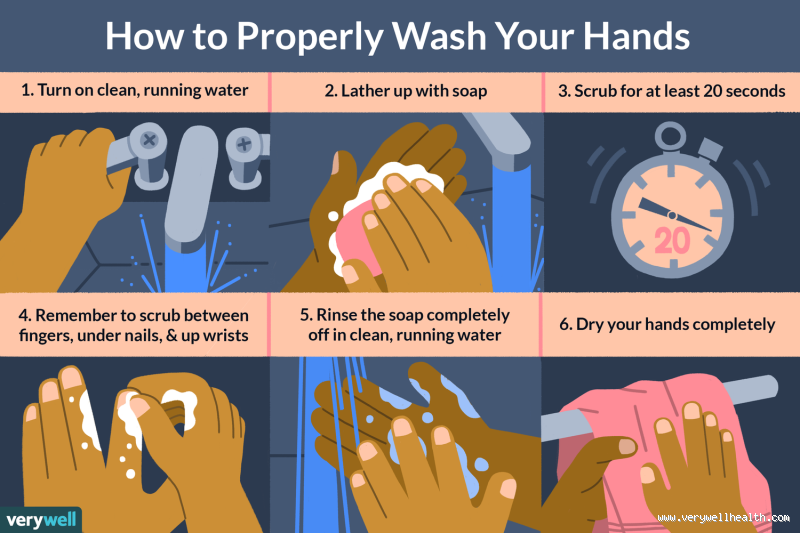 How to Properly Wash Your Hands

1. Turn on clean, running water

2. Lather up with soap

3. Scrub for at least 20 seconds

20

4. Remember to scrub between fingers, under nails, & up wrists

5. Rinse the soap completely off in clean, running water

6. Dry your hands completely

verywell

www.verywellhealth.com