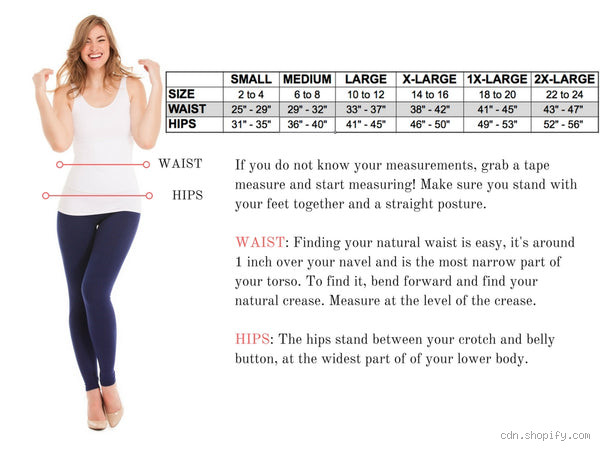 | | SMALL | MEDIUM | LARGE | X-LARGE | 1X-LARGE | 2X-LARGE |
|---|---|---|---|---|---|---|
| SIZE | 2 to 4 | 6 to 8 | 10 to 12 | 14 to 16 | 18 to 20 | 22 to 24 |
| WAIST | 25" - 29" | 29" - 32" | 33" - 37" | 38" - 42" | 41" - 45" | 43" - 47" |
| HIPS | 31" - 35" | 36" - 40" | 41" - 45" | 46" - 50" | 49" - 53" | 52" - 56" |

WAIST

HIPS

If you do not know your measurements, grab a tape measure and start measuring! Make sure you stand with your feet together and a straight posture.

WAIST: Finding your natural waist is easy, it's around 1 inch over your navel and is the most narrow part of your torso. To find it, bend forward and find your natural crease. Measure at the level of the crease.

HIPS: The hips stand between your crotch and belly button, at the widest part of of your lower body.

cdn.shopify.com