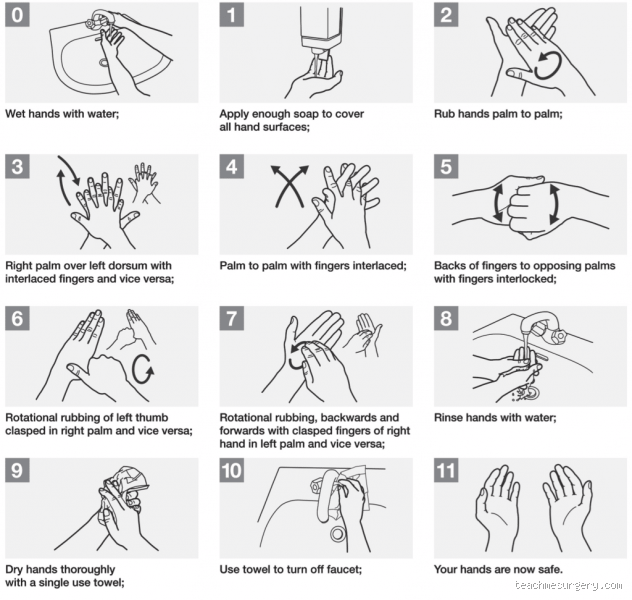 0

Wet hands with water;

1

Apply enough soap to cover all hand surfaces;

2

Rub hands palm to palm;

3

Right palm over left dorsum with interlaced fingers and vice versa;

4

Palm to palm with fingers interlaced;

5

Backs of fingers to opposing palms with fingers interlocked;

6

Rotational rubbing of left thumb clasped in right palm and vice versa;

7

Rotational rubbing, backwards and forwards with clasped fingers of right hand in left palm and vice versa;

8

Rinse hands with water;

9

Dry hands thoroughly with a single use towel;

10

Use towel to turn off faucet;

11

Your hands are now safe.

teachmesurgery.com