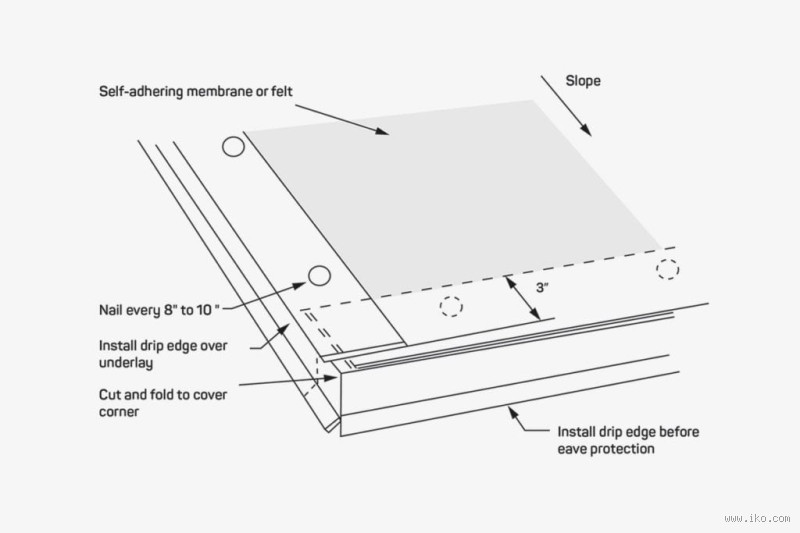 Self-adhering membrane or felt

Slope

3"

Nail every 8" to 10 "

Install drip edge over underlay

Cut and fold to cover corner

Install drip edge before eave protection

www.iko.com